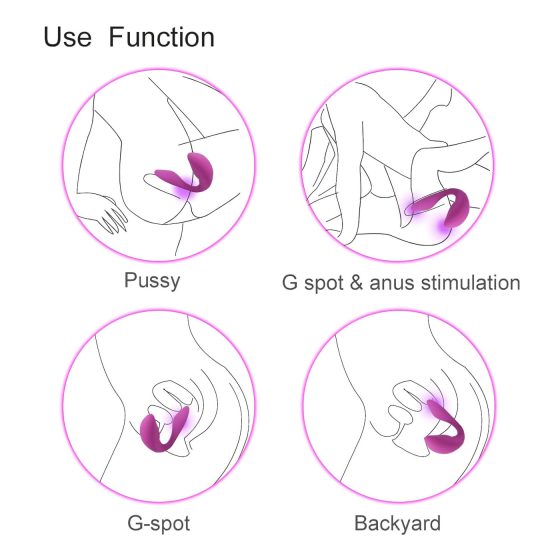 Use Function

Pussy

G spot & anus stimulation

G-spot

Backyard